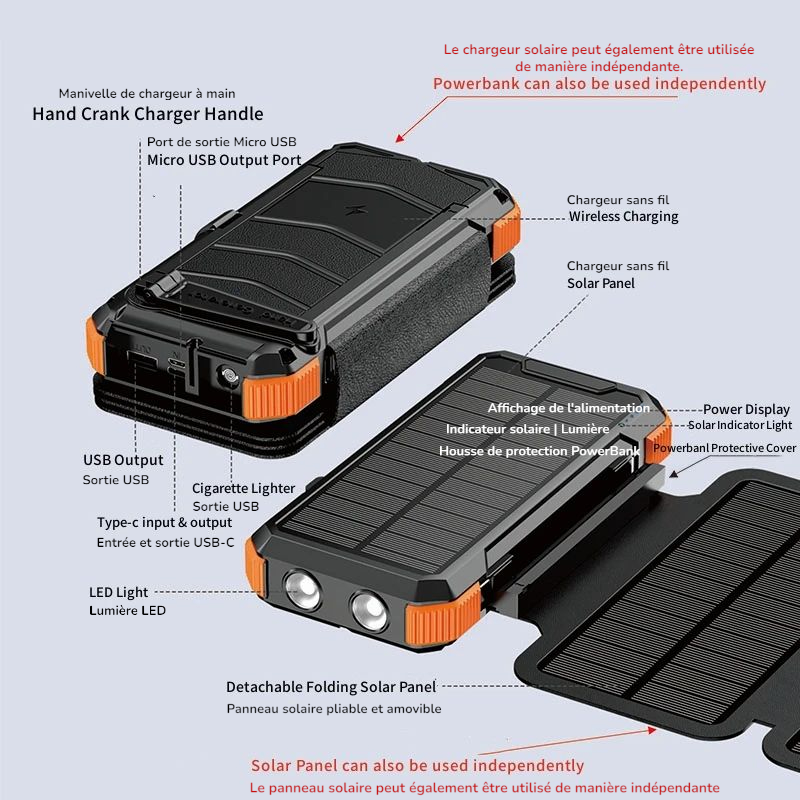 Le chargeur solaire peut également être utilisée de manière indépendante.
Powerbank can also be used independently

Manivelle de chargeur à main
Hand Crank Charger Handle

Port de sortie Micro USB
Micro USB Output Port

Chargeur sans fil
Wireless Charging

Chargeur sans fil
Solar Panel

Affichage de l'alimentation
Power Display
Indicateur solaire | Lumière
Solar Indicator Light
Housse de protection PowerBank
Powerbanl Protective Cover

USB Output
Sortie USB

Cigarette Lighter
Sortie USB

Type-c input & output
Entrée et sortie USB-C

LED Light
Lumière LED

Detachable Folding Solar Panel
Panneau solaire pliable et amovible

Solar Panel can also be used independently
Le panneau solaire peut également être utilisé de manière indépendante